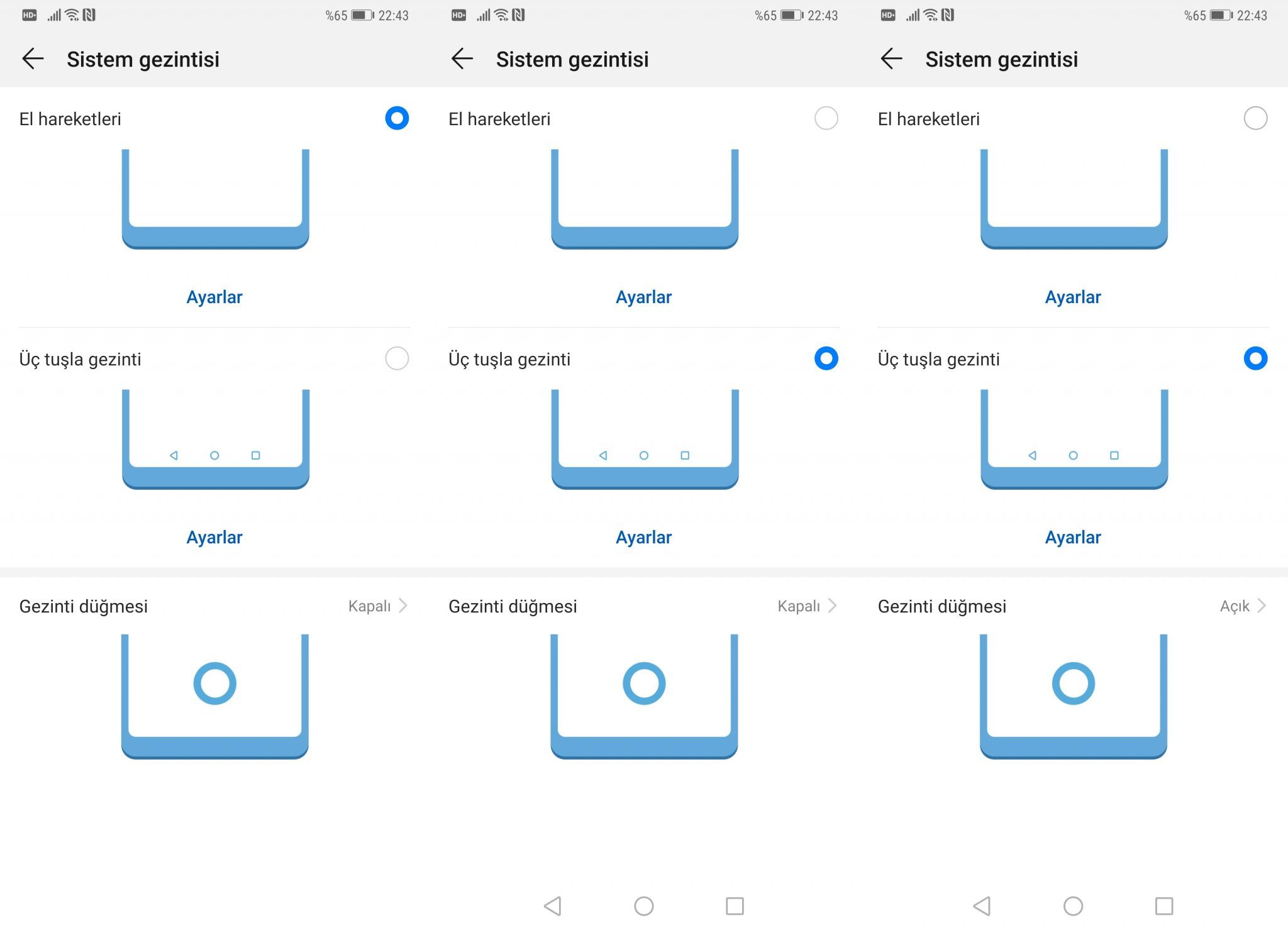 HD %65 22:43

Sistem gezintisi

El hareketleri

Ayarlar

Üç tuşla gezinti

Ayarlar

Gezinti düğmesi Kapalı

HD %65 22:43

Sistem gezintisi

El hareketleri

Ayarlar

Üç tuşla gezinti

Ayarlar

Gezinti düğmesi Kapalı

HD %65 22:43

Sistem gezintisi

El hareketleri

Ayarlar

Üç tuşla gezinti

Ayarlar

Gezinti düğmesi Açık